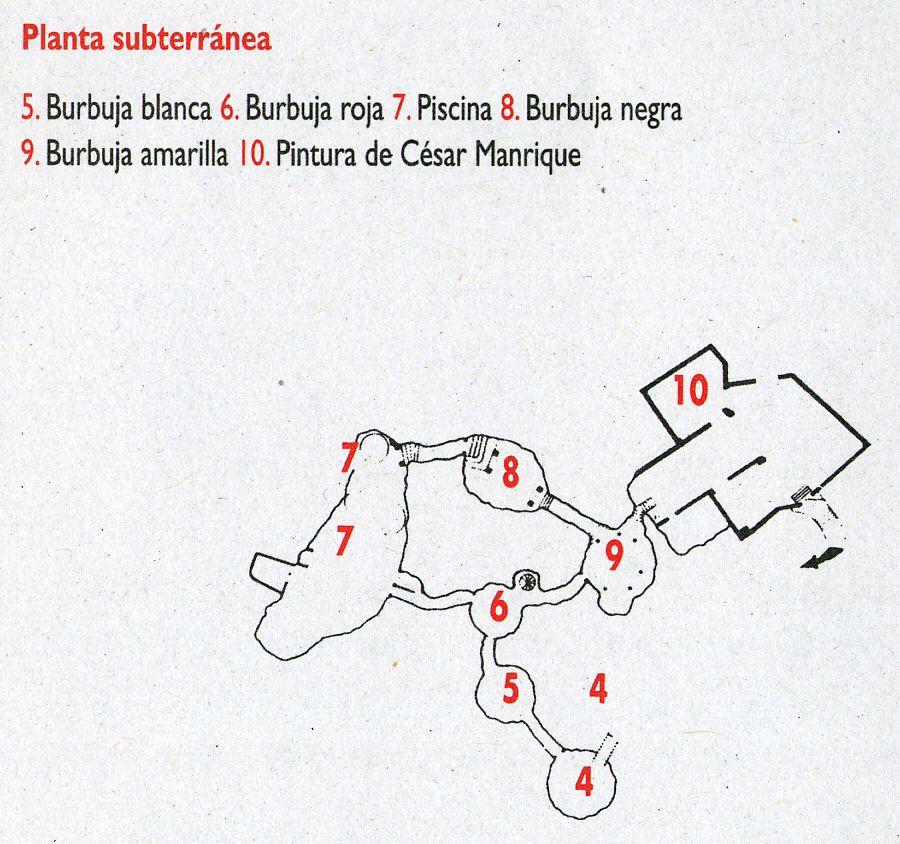 Planta subterránea

5. Burbuja blanca 6. Burbuja roja 7. Piscina 8. Burbuja negra
9. Burbuja amarilla 10. Pintura de César Manrique

10
7
8
7
9
6
5
4
4